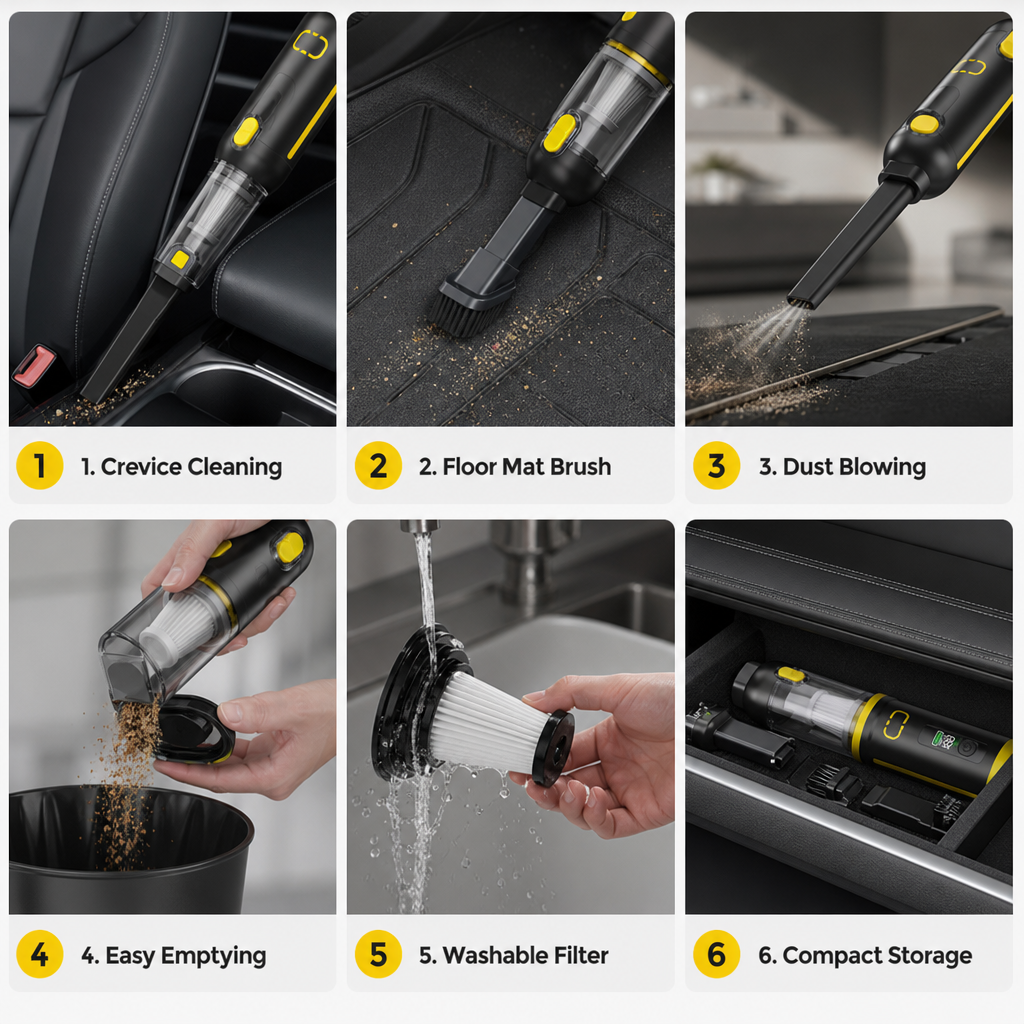 1 1. Crevice Cleaning

2 2. Floor Mat Brush

3 3. Dust Blowing

4 4. Easy Emptying

5 5. Washable Filter

6 6. Compact Storage