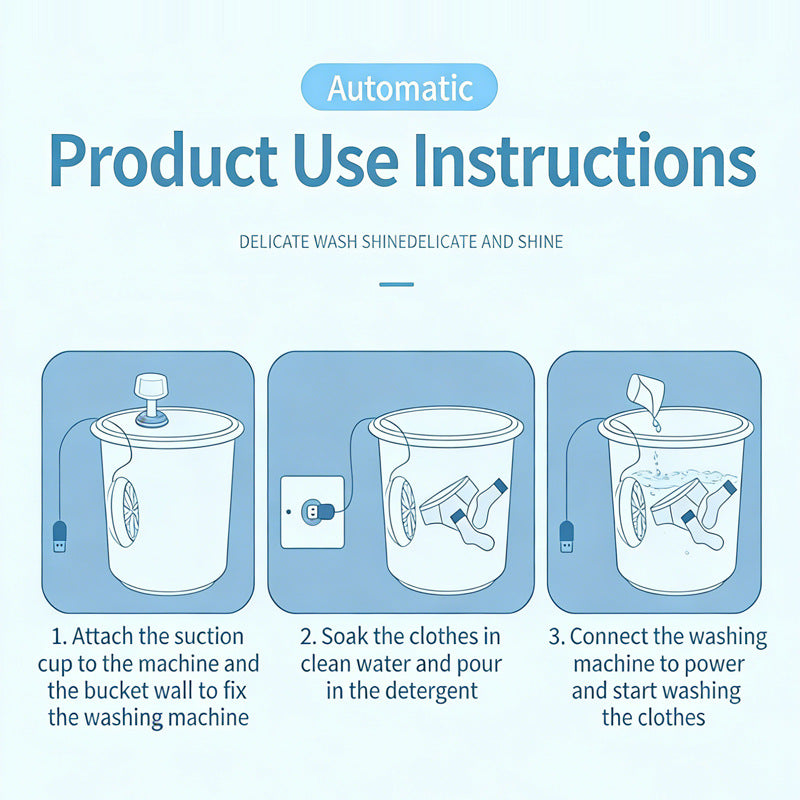 Automatic

Product Use Instructions

DELICATE WASH SHINEDELICATE AND SHINE

1. Attach the suction cup to the machine and the bucket wall to fix the washing machine

2. Soak the clothes in clean water and pour in the detergent

3. Connect the washing machine to power and start washing the clothes