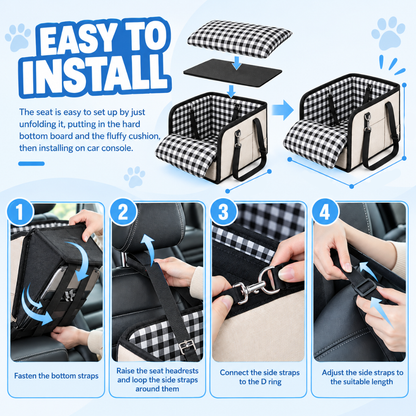 EASY TO INSTALL

The seat is easy to set up by just unfolding it, putting in the hard bottom board and the fluffy cushion, then installing on car console.

1

Fasten the bottom straps

2

Raise the seat headrests and loop the side straps around them

3

Connect the side straps to the D ring

4

Adjust the side straps to the suitable length