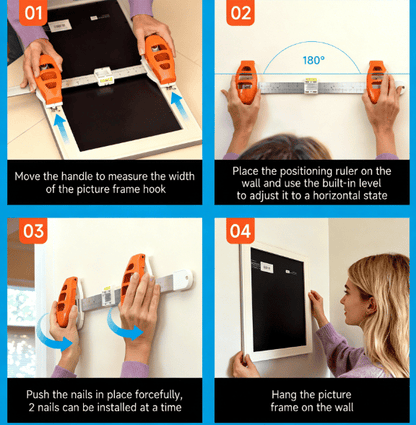 01

Move the handle to measure the width of the picture frame hook

02

180°

Place the positioning ruler on the wall and use the built-in level to adjust it to a horizontal state

03

Push the nails in place forcefully, 2 nails can be installed at a time

04

Hang the picture frame on the wall