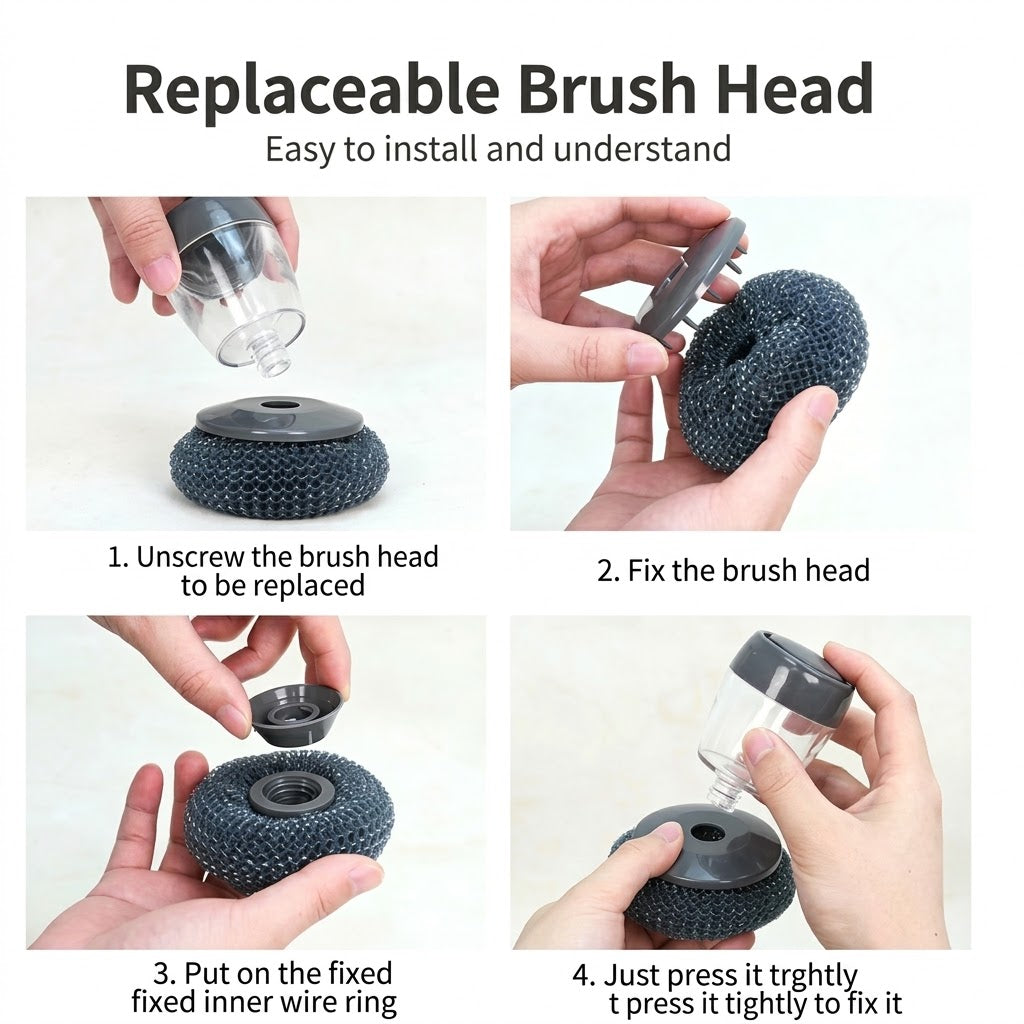 Replaceable Brush Head
Easy to install and understand

1. Unscrew the brush head to be replaced

2. Fix the brush head

3. Put on the fixed fixed inner wire ring

4. Just press it trghtly t press it tightly to fix it